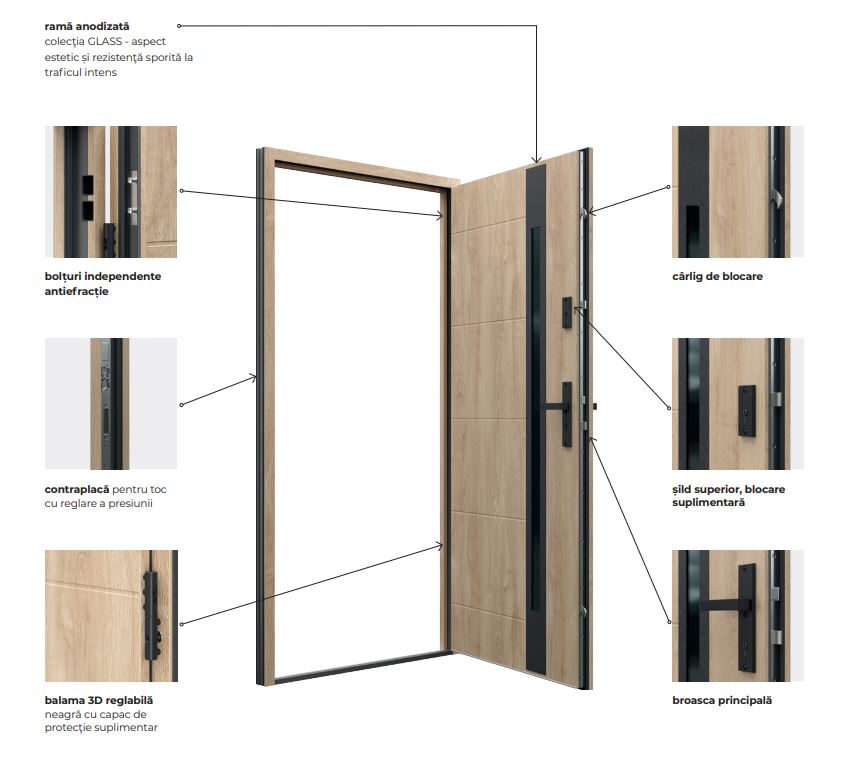 ramă anodizată
colecția GLASS - aspect estetic și rezistență sporită la traficul intens

bolțuri independente antiefracție

contraplacă pentru toc cu reglare a presiunii

balama 3D reglabilă
neagră cu capac de protecție suplimentar

cârlig de blocare

șild superior, blocare suplimentară

broasca principală